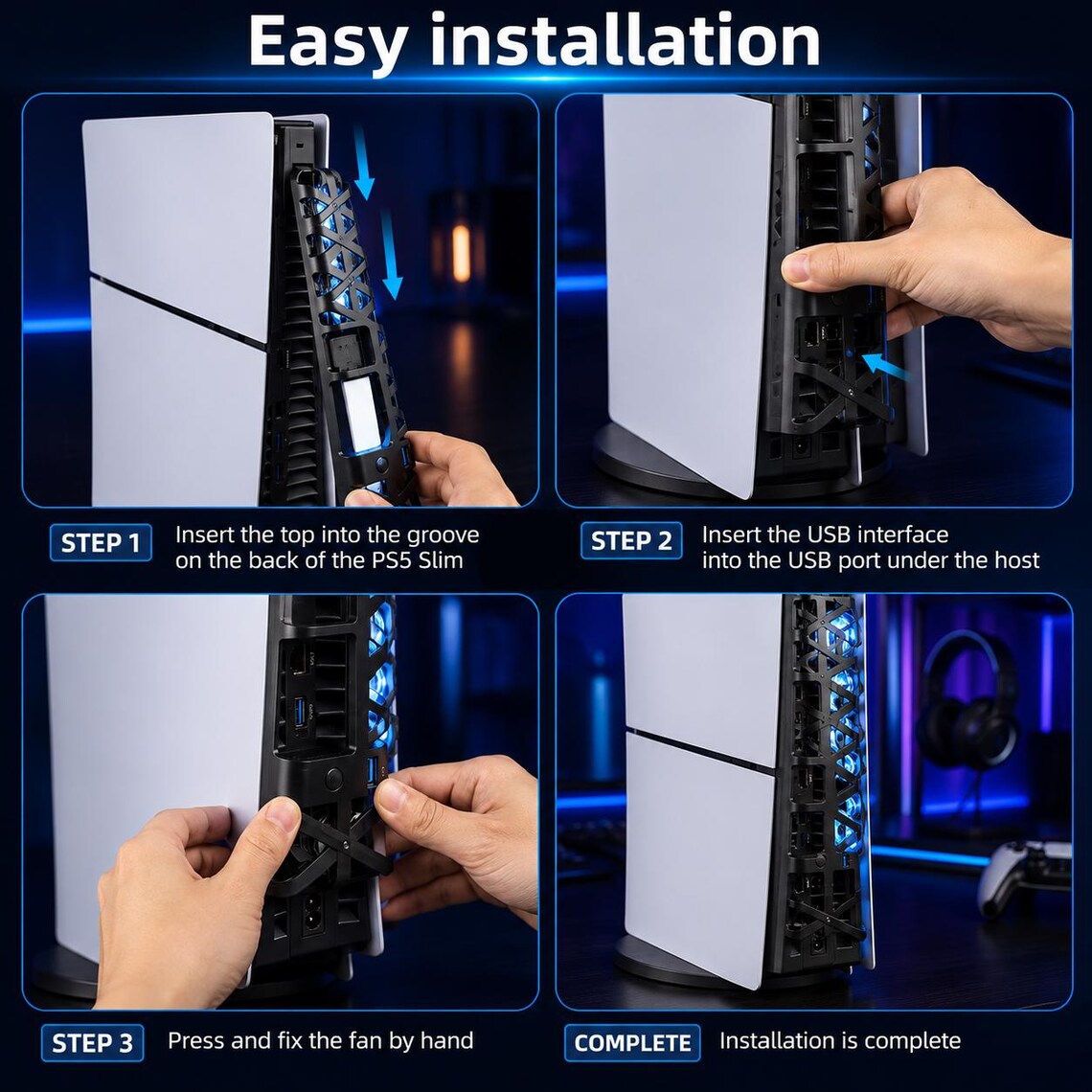 Easy installation

STEP 1 Insert the top into the groove on the back of the PS5 Slim

STEP 2 Insert the USB interface into the USB port under the host

STEP 3 Press and fix the fan by hand

COMPLETE Installation is complete